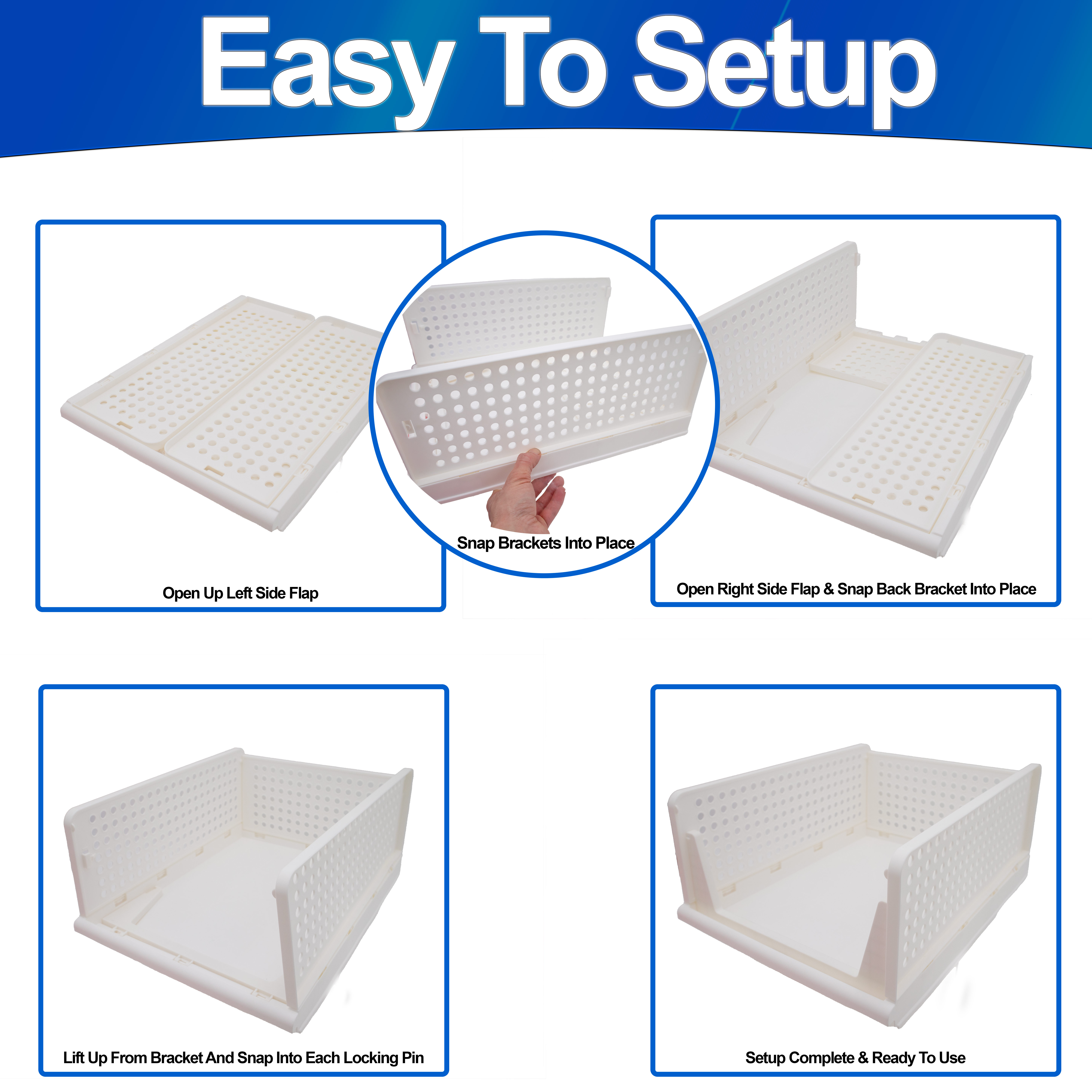 Easy To Setup

Open Up Left Side Flap

Snap Brackets Into Place

Open Right Side Flap & Snap Back Bracket Into Place

Lift Up From Bracket And Snap Into Each Locking Pin

Setup Complete & Ready To Use