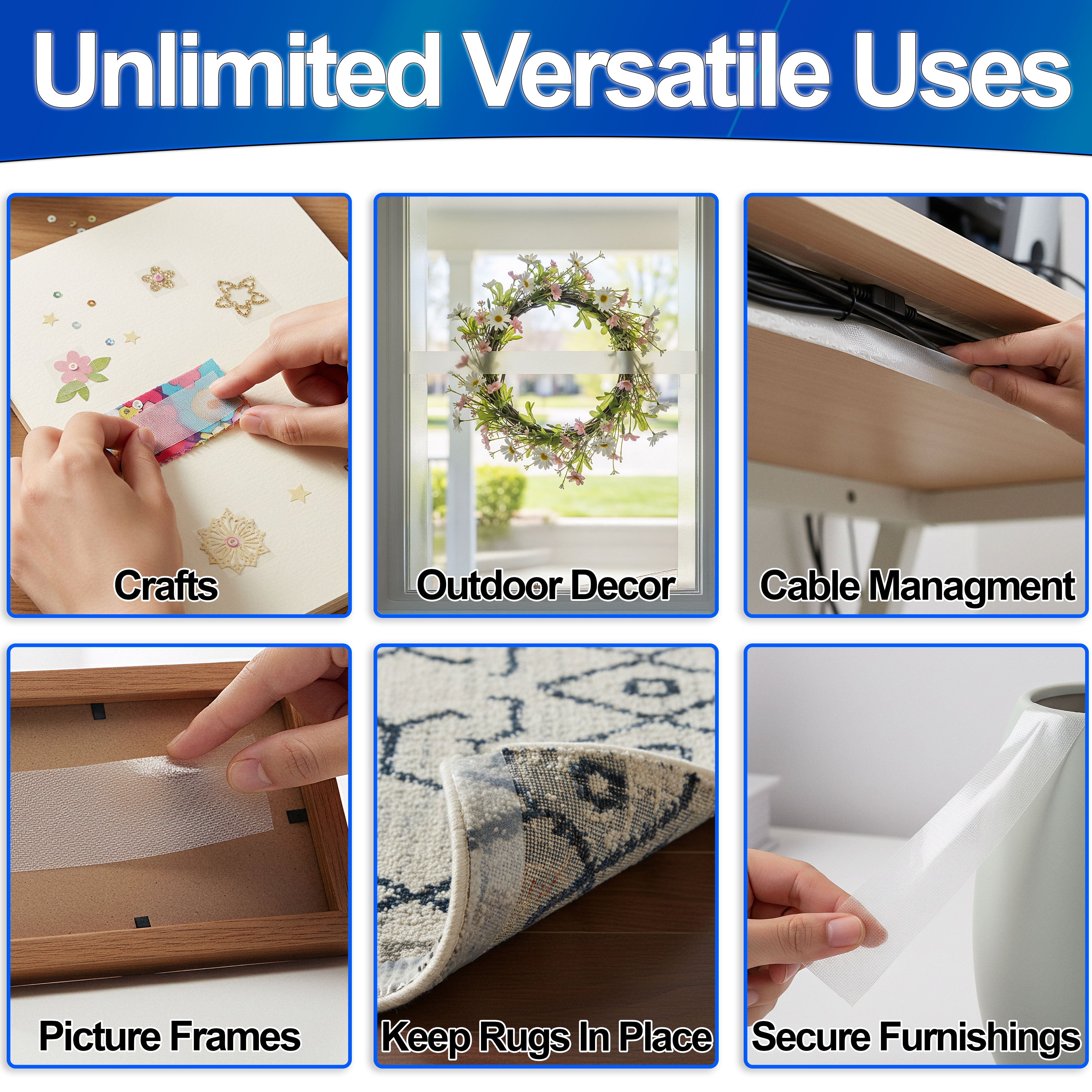 Unlimited Versatile Uses

Crafts

Outdoor Decor

Cable Managment

Picture Frames

Keep Rugs In Place

Secure Furnishings