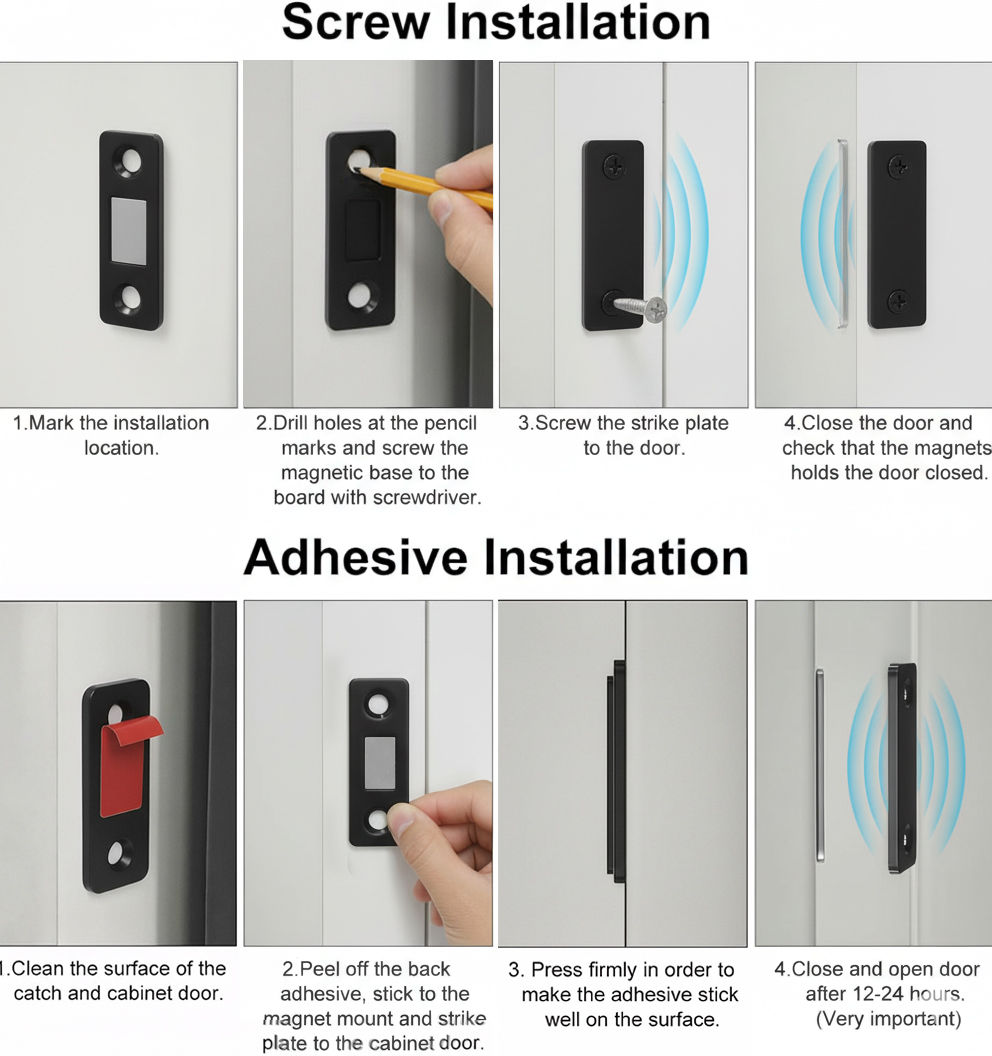 Screw Installation

1.Mark the installation location.

2.Drill holes at the pencil marks and screw the magnetic base to the board with screwdriver.

3.Screw the strike plate to the door.

4.Close the door and check that the magnets holds the door closed.

Adhesive Installation

1.Clean the surface of the catch and cabinet door.

2.Peel off the back adhesive, stick to the magnet mount and strike plate to the cabinet door.

3. Press firmly in order to make the adhesive stick well on the surface.

4.Close and open door after 12-24 hours. (Very important)