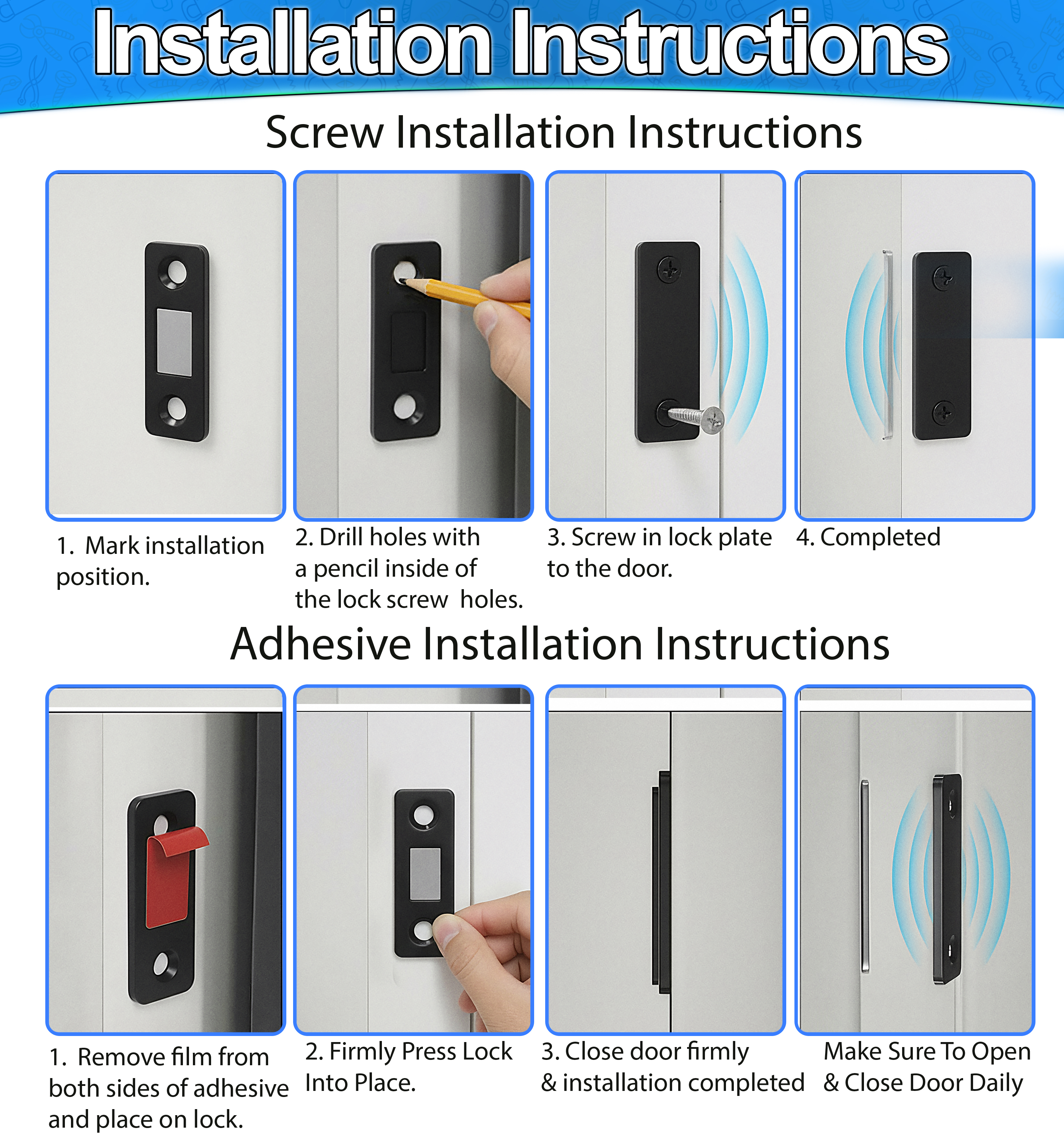 Installation Instructions

Screw Installation Instructions

1. Mark installation position.

2. Drill holes with a pencil inside of the lock screw holes.

3. Screw in lock plate to the door.

4. Completed

Adhesive Installation Instructions

1. Remove film from both sides of adhesive and place on lock.

2. Firmly Press Lock Into Place.

3. Close door firmly & installation completed

Make Sure To Open & Close Door Daily