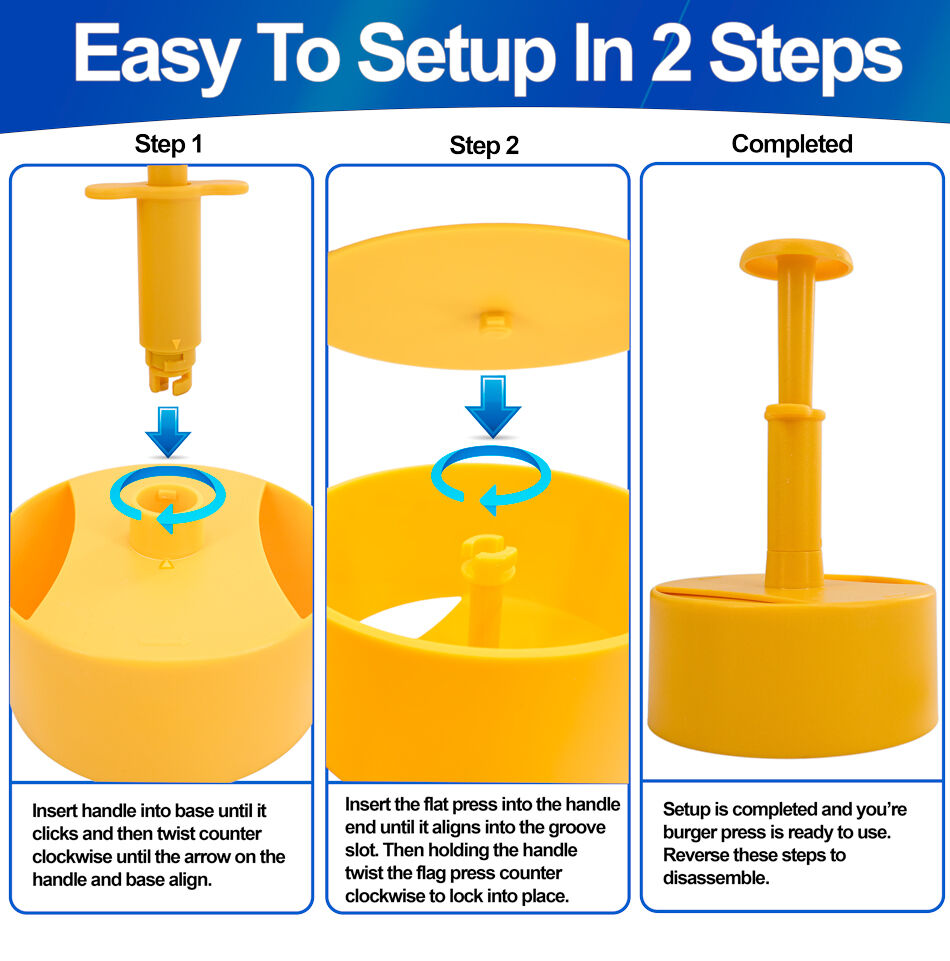 Easy To Setup In 2 Steps

Step 1

Insert handle into base until it clicks and then twist counter clockwise until the arrow on the handle and base align.

Step 2

Insert the flat press into the handle end until it aligns into the groove slot. Then holding the handle twist the flag press counter clockwise to lock into place.

Completed

Setup is completed and you're burger press is ready to use. Reverse these steps to disassemble.