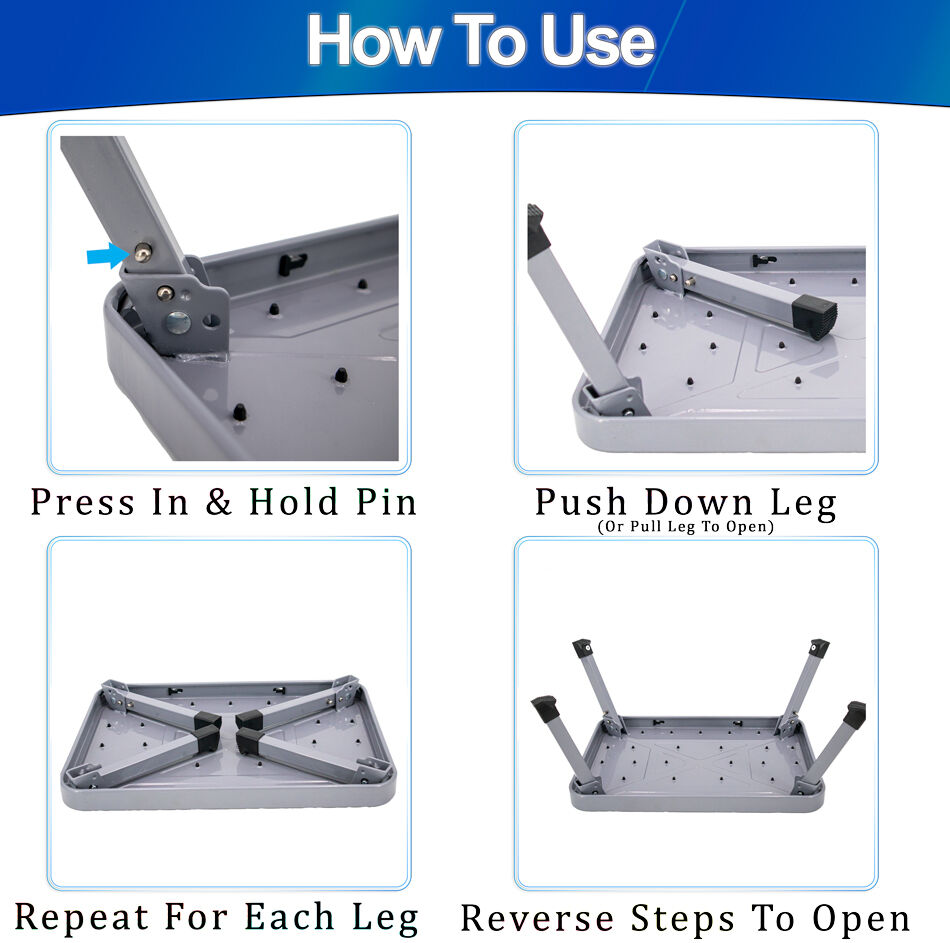 How To Use

Press In & Hold Pin

Push Down Leg
(Or Pull Leg To Open)

Repeat For Each Leg

Reverse Steps To Open