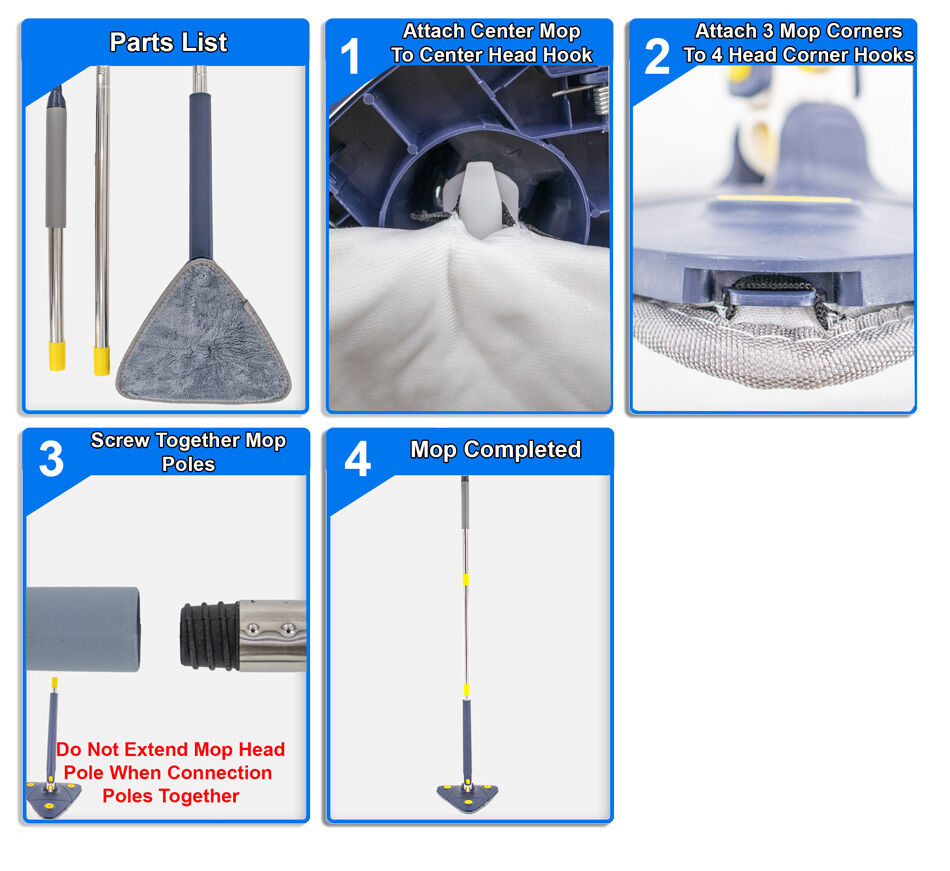 Parts List

1 Attach Center Mop To Center Head Hook

2 Attach 3 Mop Corners To 4 Head Corner Hooks

3 Screw Together Mop Poles

Do Not Extend Mop Head Pole When Connection Poles Together

4 Mop Completed