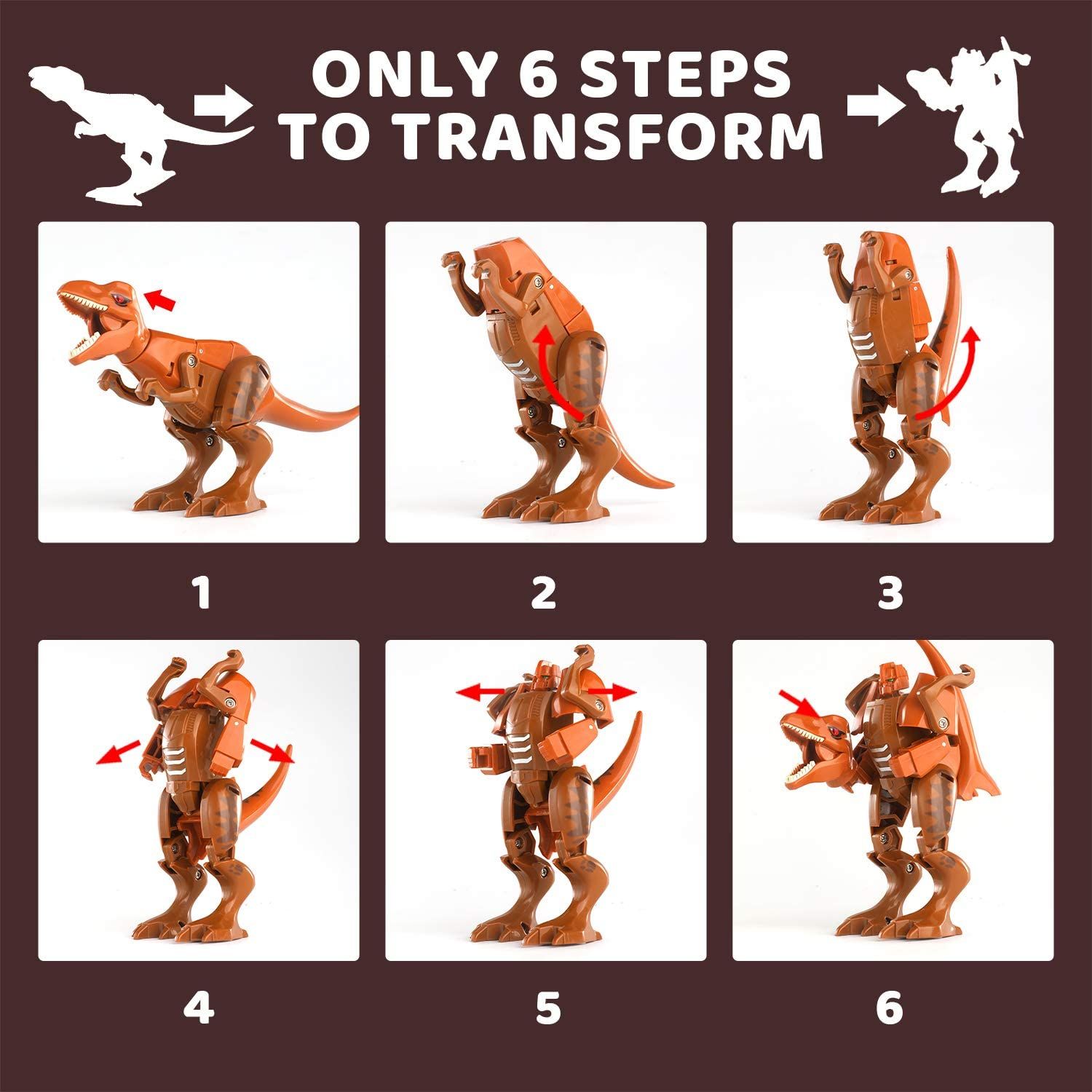 ONLY 6 STEPS TO TRANSFORM

1

2

3

4

5

6