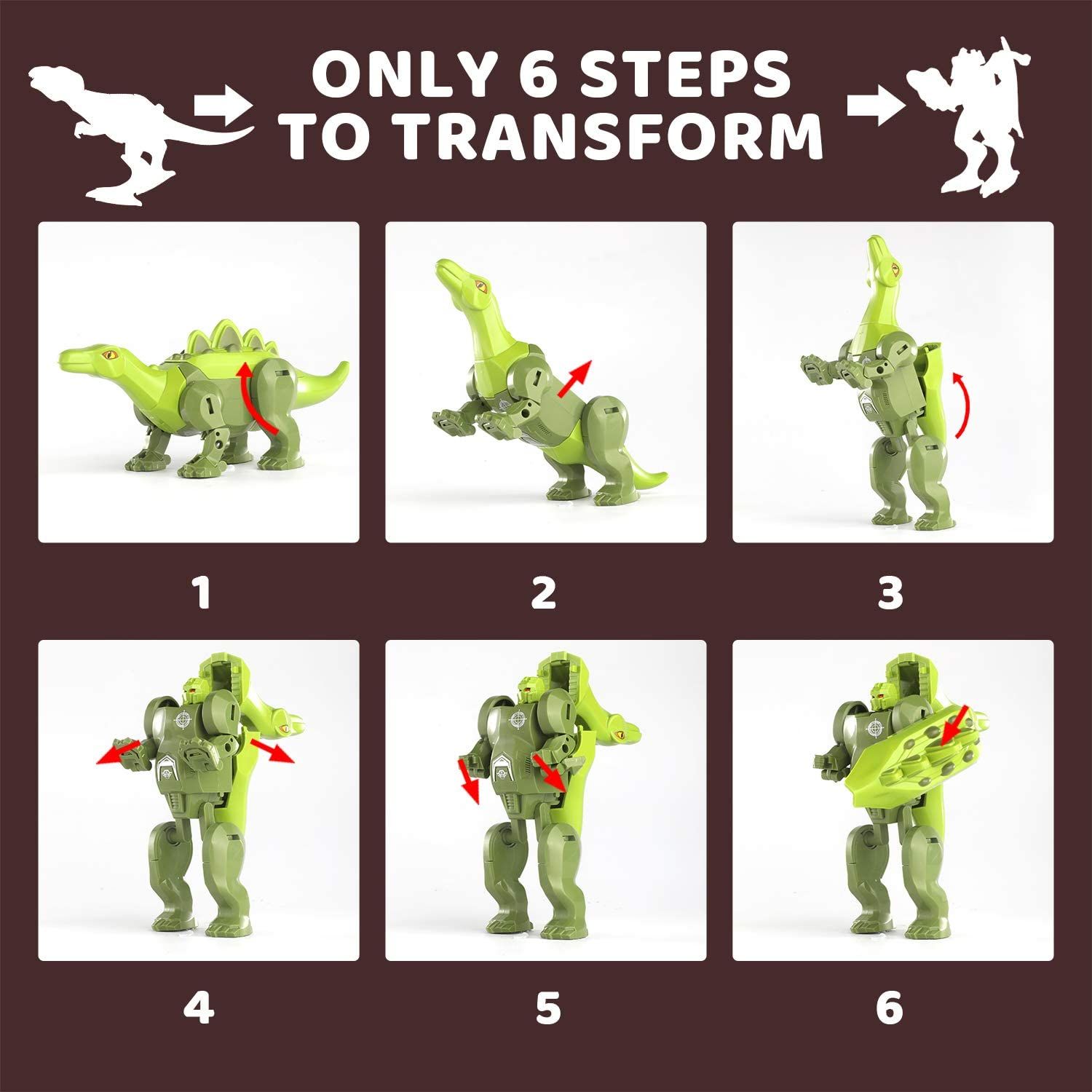 ONLY 6 STEPS TO TRANSFORM

1

2

3

4

5

6