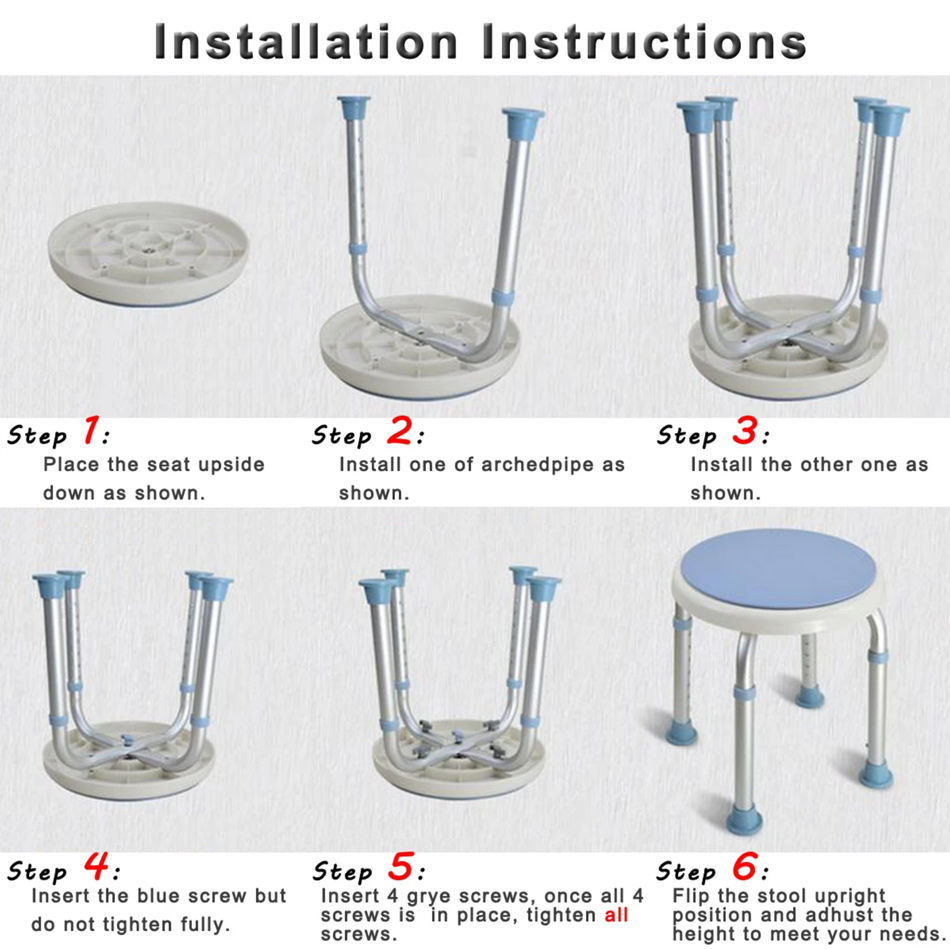 Installation Instructions

Step 1:
Place the seat upside down as shown.

Step 2:
Install one of archedpipe as shown.

Step 3:
Install the other one as shown.

Step 4:
Insert the blue screw but do not tighten fully.

Step 5:
Insert 4 grye screws, once all 4 screws is in place, tighten all screws.

Step 6:
Flip the stool upright position and adhust the height to meet your needs.