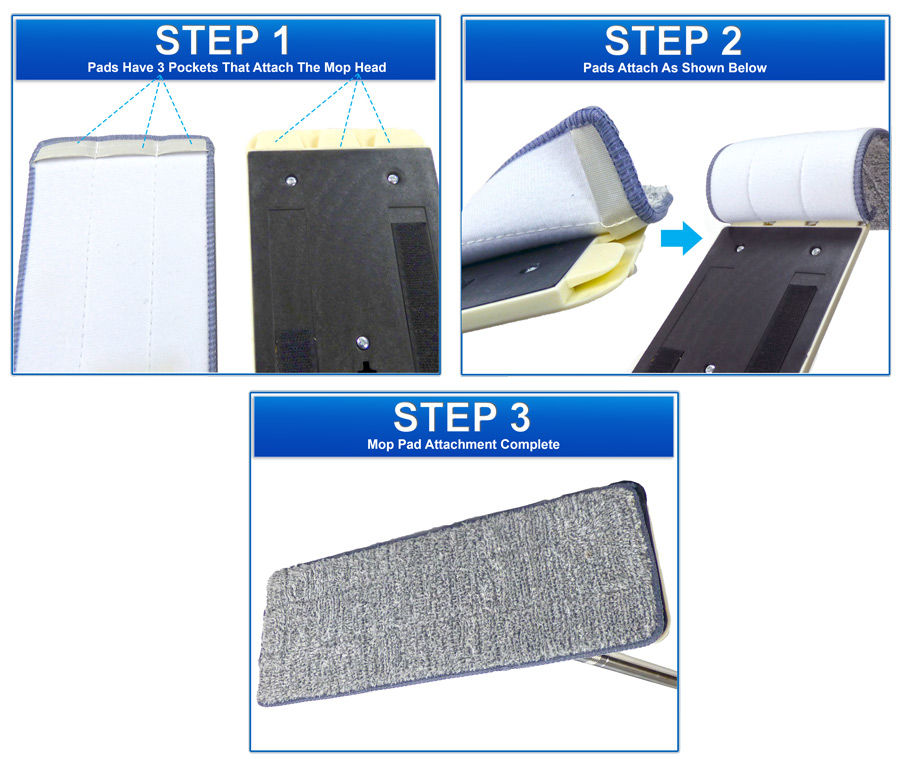 STEP 1
Pads Have 3 Pockets That Attach The Mop Head

STEP 2
Pads Attach As Shown Below

STEP 3
Mop Pad Attachment Complete